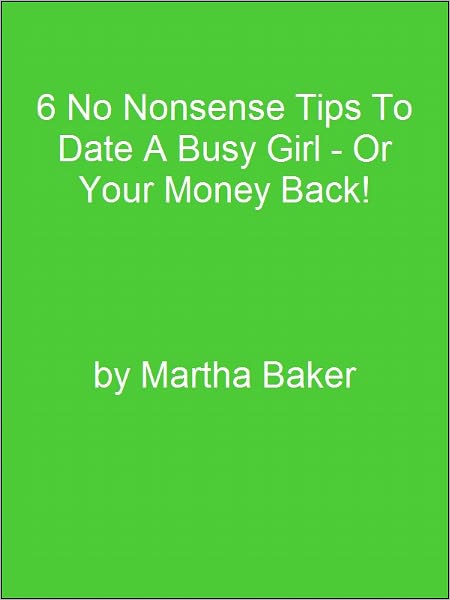 6 No Nonsense Tips To Date A Busy Girl - Or Your Money Back!

by Martha Baker