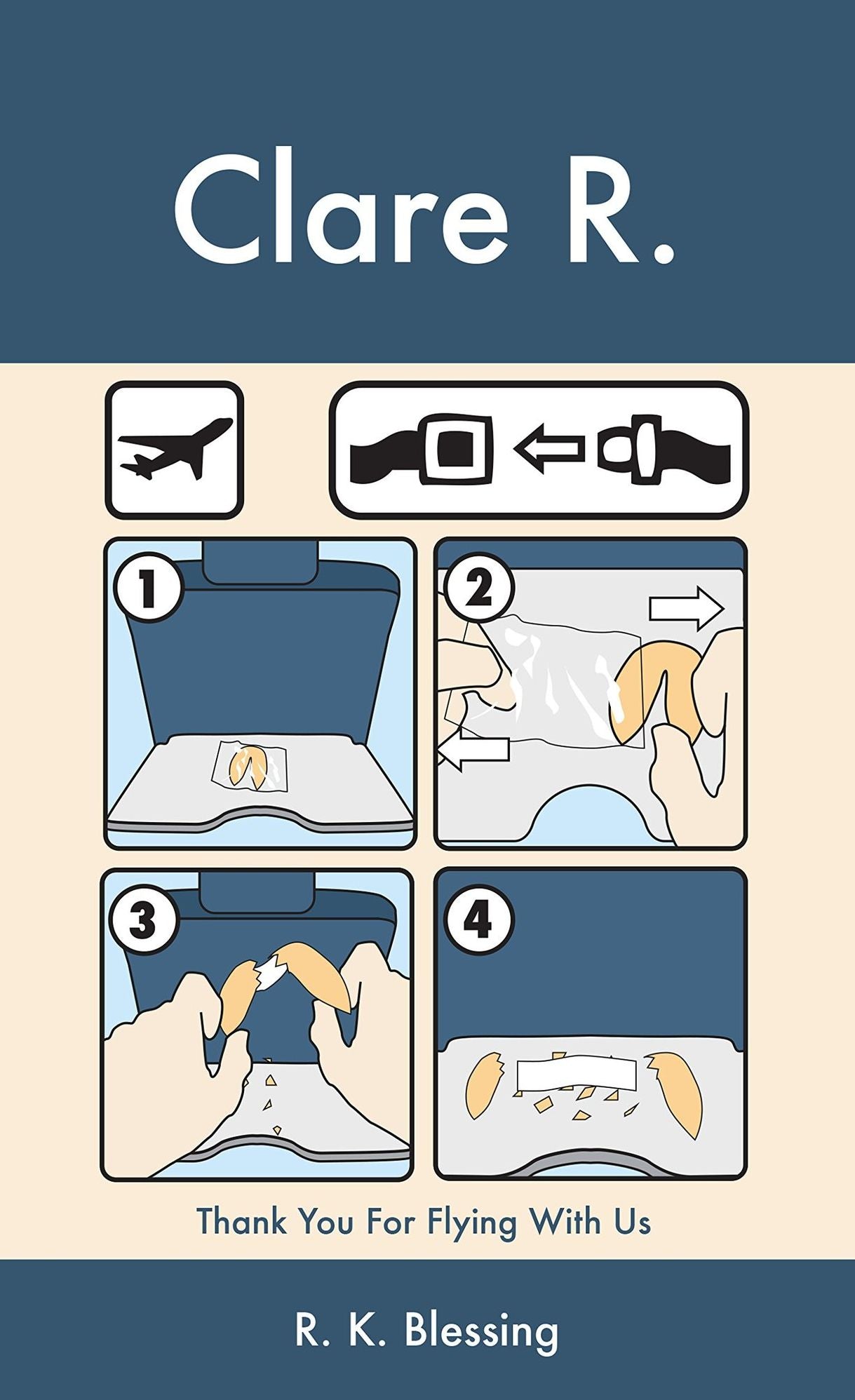 Clare R.

1

2

3

4

Thank You For Flying With Us

R. K. Blessing