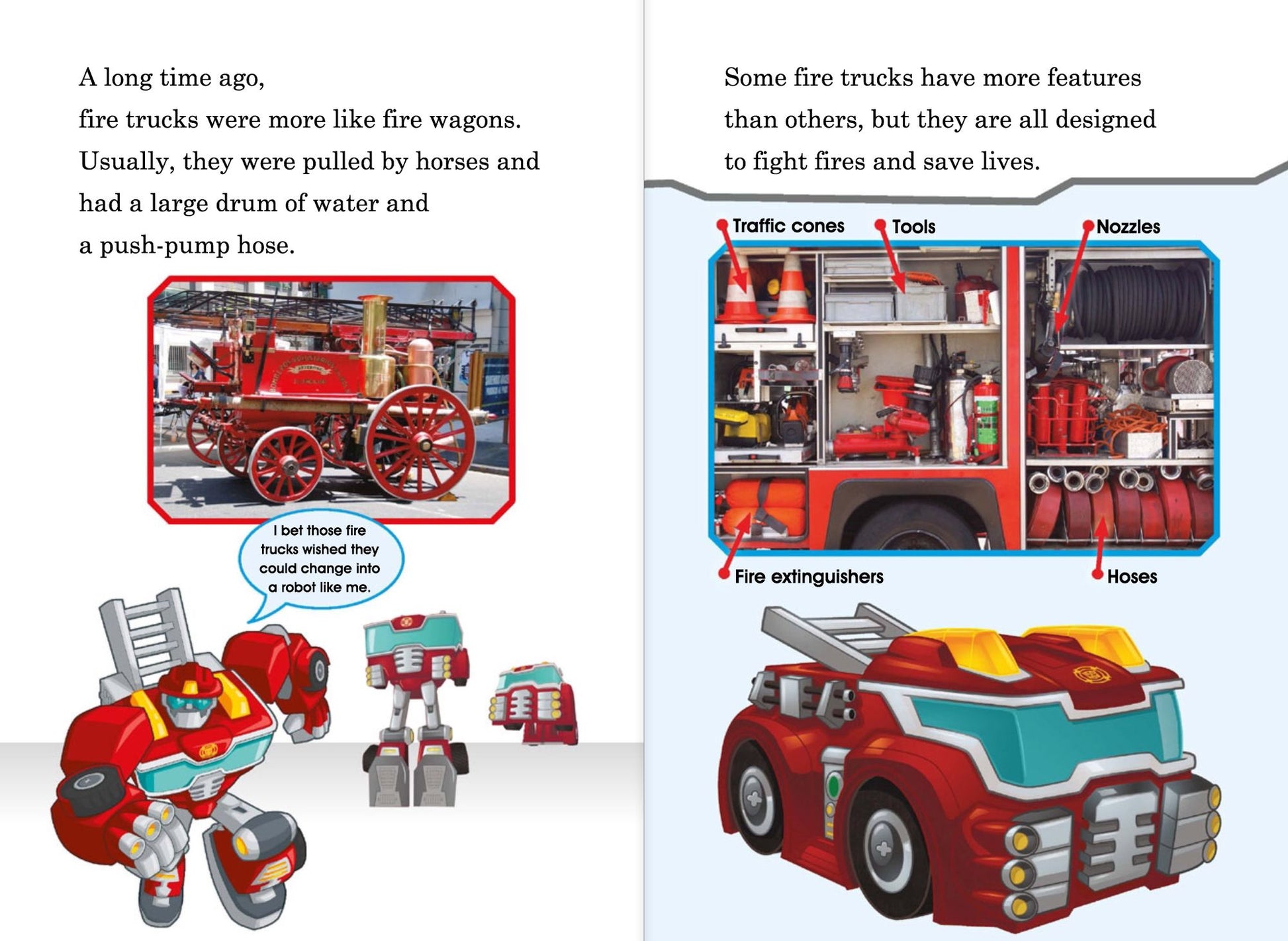 A long time ago,
fire trucks were more like fire wagons.
Usually, they were pulled by horses and had a large drum of water and a push-pump hose.

I bet those fire trucks wished they could change into a robot like me.

Some fire trucks have more features than others, but they are all designed to fight fires and save lives.

Traffic cones

Tools

Nozzles

Fire extinguishers

Hoses