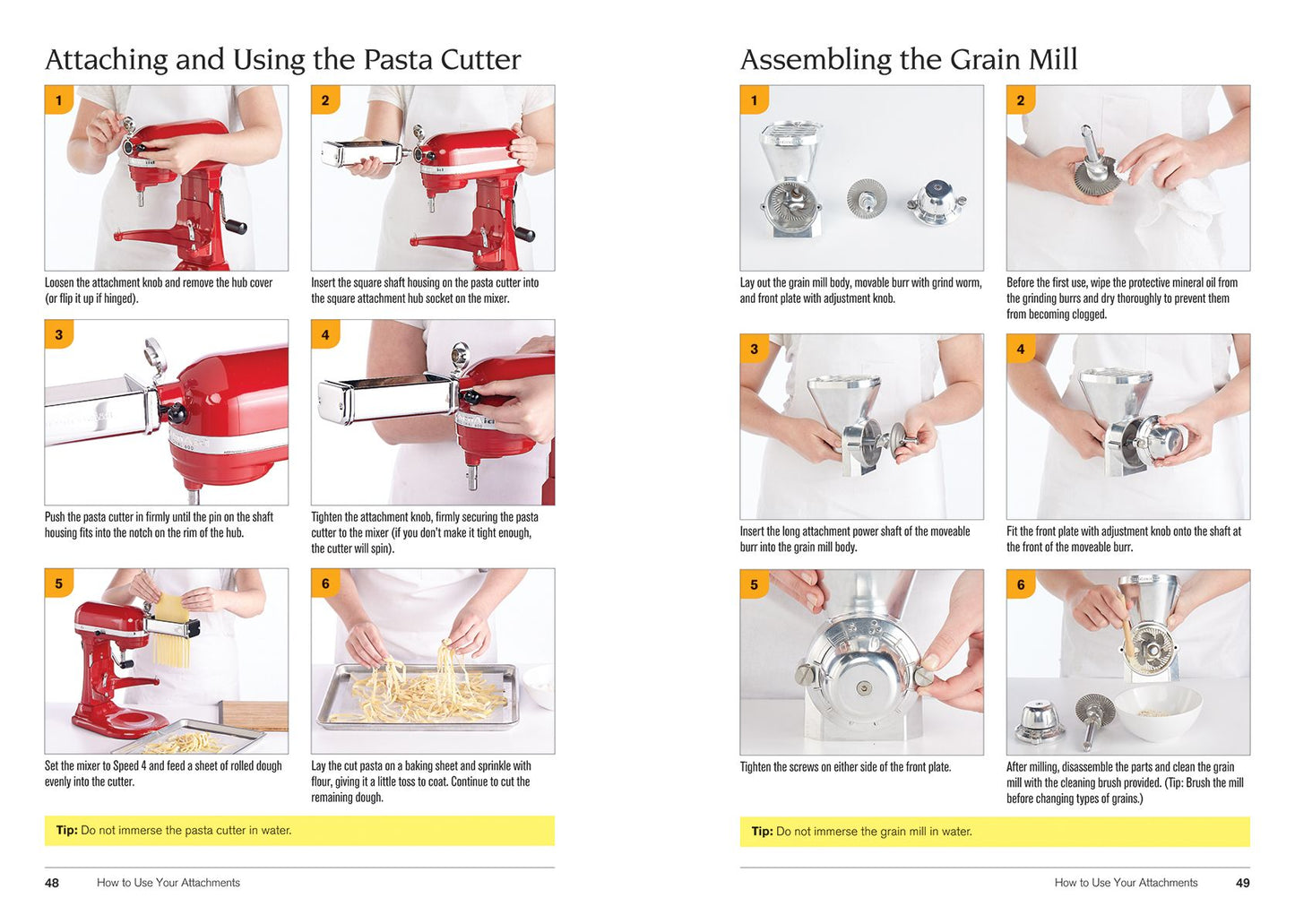 Attaching and Using the Pasta Cutter

1

Loosen the attachment knob and remove the hub cover (or flip it up if hinged).

2

Insert the square shaft housing on the pasta cutter into the square attachment hub socket on the mixer.

3

Push the pasta cutter in firmly until the pin on the shaft housing fits into the notch on the rim of the hub.

4

Tighten the attachment knob, firmly securing the pasta cutter to the mixer (if you don't make it tight enough, the cutter will spin).

5

Set the mixer to Speed 4 and feed a sheet of rolled dough evenly into the cutter.

6

Lay the cut pasta on a baking sheet and sprinkle with flour, giving it a little toss to coat. Continue to cut the remaining dough.

Tip: Do not immerse the pasta cutter in water.

48 How to Use Your Attachments

Assembling the Grain Mill

1

Lay out the grain mill body, movable burr with grind worm, and front plate with adjustment knob.

2

Before the first use, wipe the protective mineral oil from the grinding burrs and dry thoroughly to prevent them from becoming clogged.

3

Insert the long attachment power shaft of the moveable burr into the grain mill body.

4

Fit the front plate with adjustment knob onto the shaft at the front of the moveable burr.

5

Tighten the screws on either side of the front plate.

6

After milling, disassemble the parts and clean the grain mill with the cleaning brush provided. (Tip: Brush the mill before changing types of grains.)

Tip: Do not immerse the grain mill in water.

How to Use Your Attachments 49