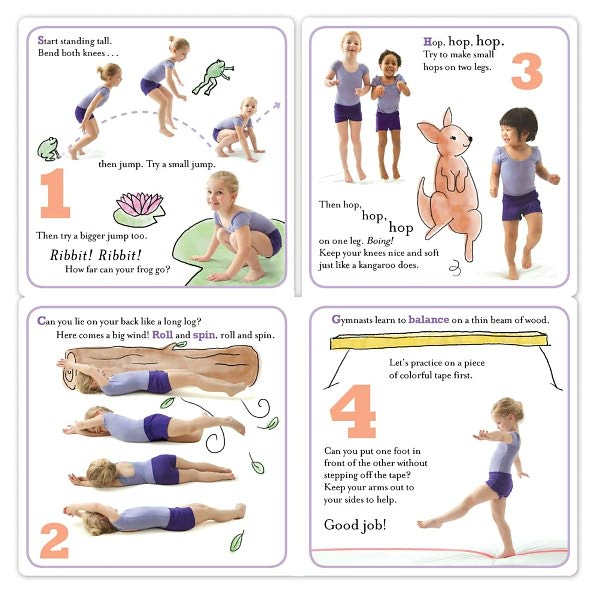 Start standing tall.
Bend both knees . . .

then jump. Try a small jump.

1

Then try a bigger jump too.

Ribbit! Ribbit!
How far can your frog go?

Hop, hop, hop.
Try to make small hops on two legs.

3

Then hop, hop, hop on one leg. Boing!
Keep your knees nice and soft just like a kangaroo does.

Can you lie on your back like a long log?
Here comes a big wind! Roll and spin, roll and spin.

2

Gymnasts learn to balance on a thin beam of wood.

Let's practice on a piece of colorful tape first.

4

Can you put one foot in front of the other without stepping off the tape?
Keep your arms out to your sides to help.

Good job!