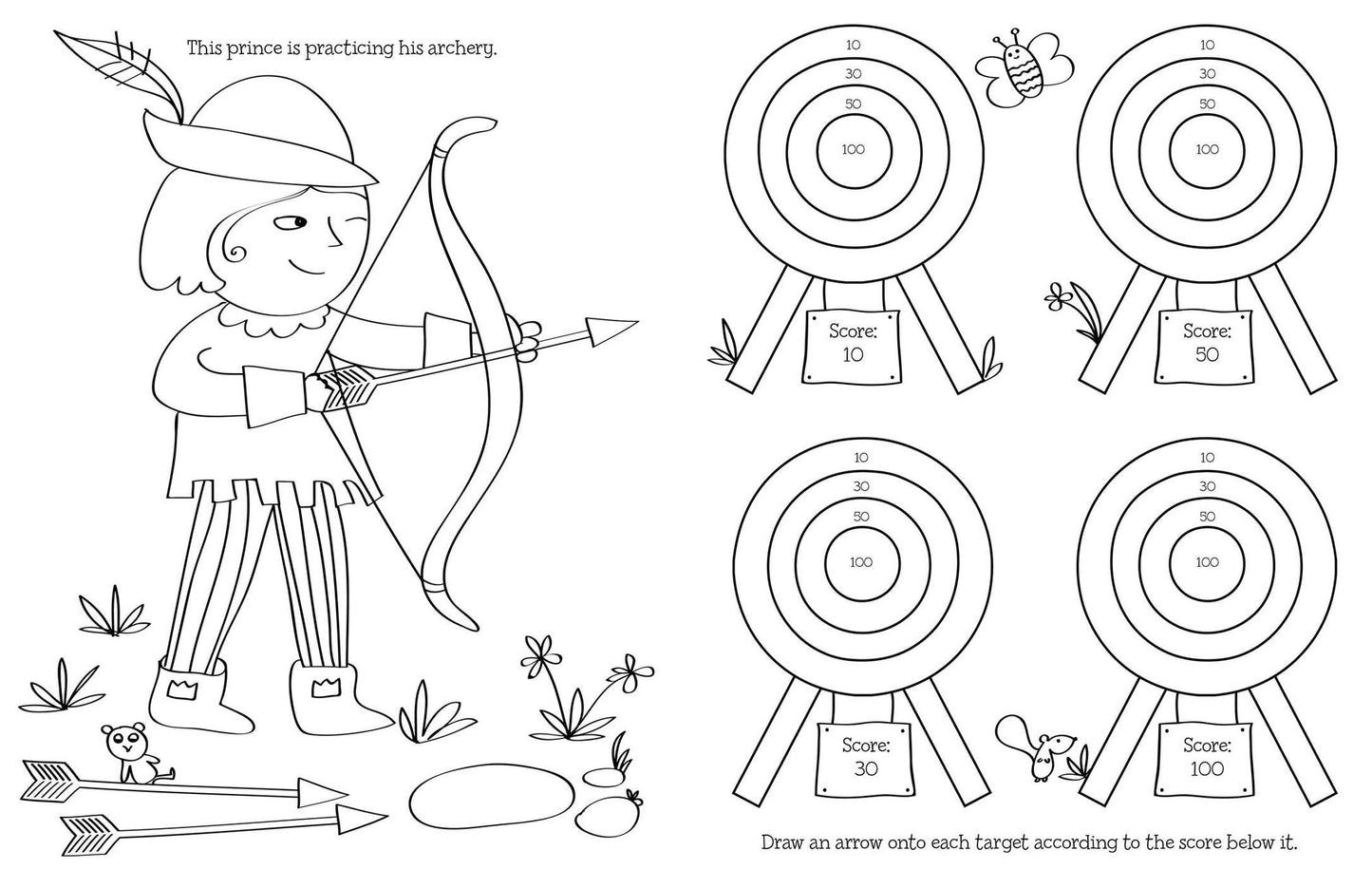 This prince is practicing his archery.

10
30
50
100

Score:
10

10
30
50
100

Score:
50

10
30
50
100

Score:
30

10
30
50
100

Score:
100

Draw an arrow onto each target according to the score below it.