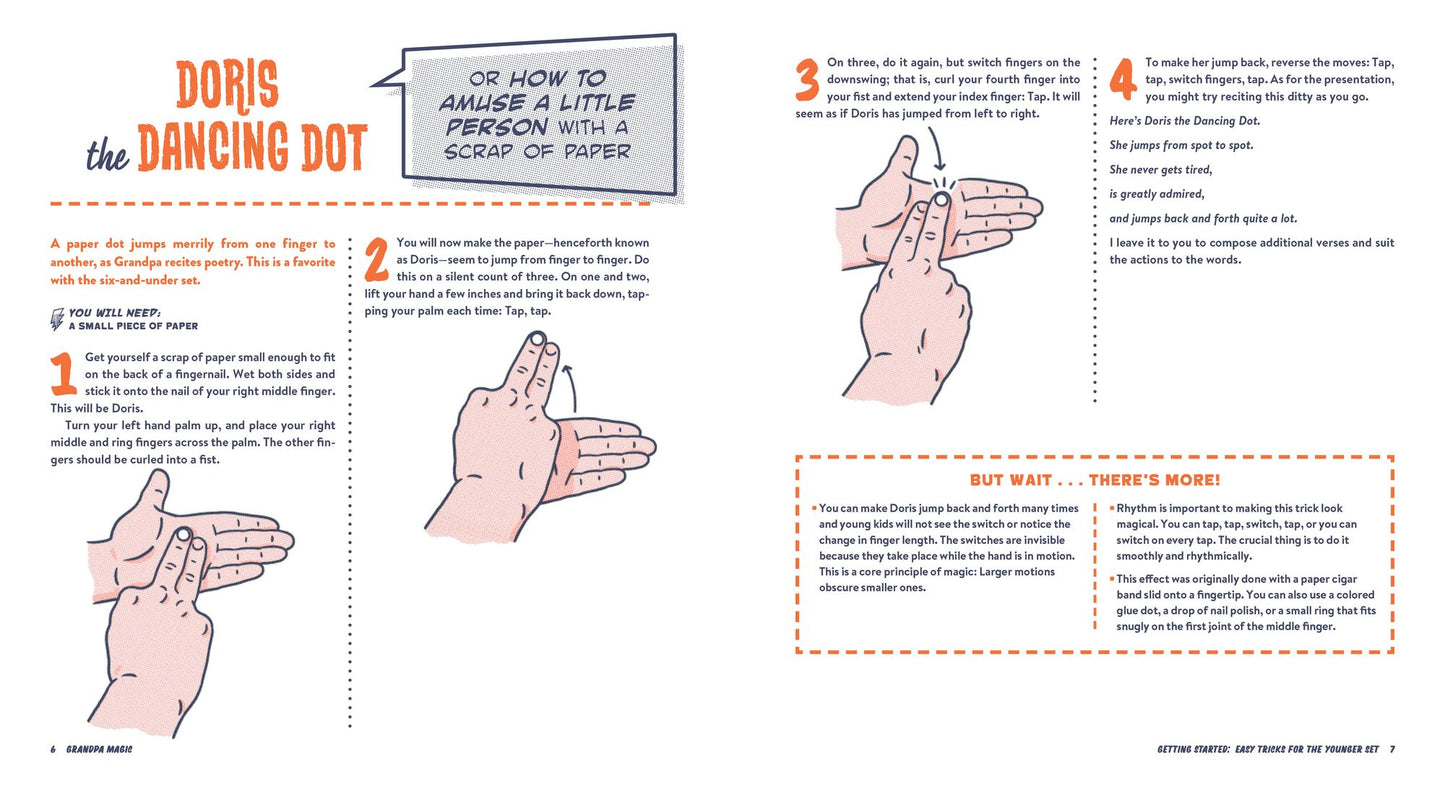 DORIS the DANCING DOT

OR HOW TO AMUSE A LITTLE PERSON WITH A SCRAP OF PAPER

A paper dot jumps merrily from one finger to another, as Grandpa recites poetry. This is a favorite with the six-and-under set.

YOU WILL NEED:
A SMALL PIECE OF PAPER

1 Get yourself a scrap of paper small enough to fit on the back of a fingernail. Wet both sides and stick it onto the nail of your right middle finger. This will be Doris.

Turn your left hand palm up, and place your right middle and ring fingers across the palm. The other fingers should be curled into a fist.

2 You will now make the paper—henceforth known as Doris—seem to jump from finger to finger. Do this on a silent count of three. On one and two, lift your hand a few inches and bring it back down, tapping your palm each time: Tap, tap.

3 On three, do it again, but switch fingers on the downswing; that is, curl your fourth finger into your fist and extend your index finger: Tap. It will seem as if Doris has jumped from left to right.

4 To make her jump back, reverse the moves: Tap, tap, switch fingers, tap. As for the presentation, you might try reciting this ditty as you go.

Here's Doris the Dancing Dot.

She jumps from spot to spot.

She never gets tired,

is greatly admired,

and jumps back and forth quite a lot.

I leave it to you to compose additional verses and suit the actions to the words.

BUT WAIT . . . THERE'S MORE!

• You can make Doris jump back and forth many times and young kids will not see the switch or notice the change in finger length. The switches are invisible because they take place while the hand is in motion. This is a core principle of magic: Larger motions obscure smaller ones.

• Rhythm is important to making this trick look magical. You can tap, tap, switch, tap, or you can switch on every tap. The crucial thing is to do it smoothly and rhythmically.

• This effect was originally done with a paper cigar band slid onto a fingertip. You can also use a colored glue dot, a drop of nail polish, or a small ring that fits snugly on the first joint of the middle finger.

6 GRANDPA MAGIC

GETTING STARTED: EASY TRICKS FOR THE YOUNGER SET 7