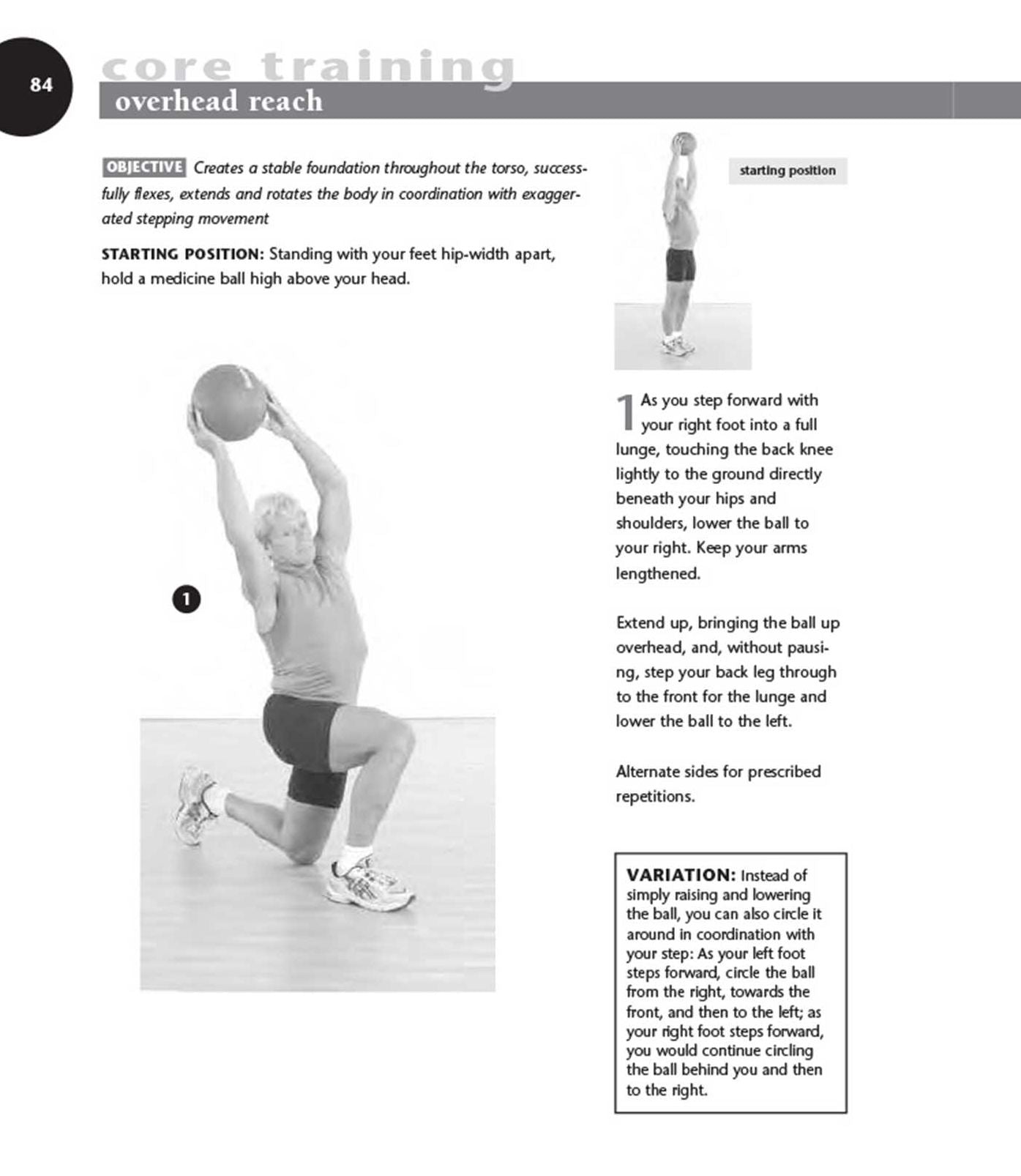 84

core training

overhead reach

OBJECTIVE Creates a stable foundation throughout the torso, successfully flexes, extends and rotates the body in coordination with exaggerated stepping movement

STARTING POSITION: Standing with your feet hip-width apart, hold a medicine ball high above your head.

starting position

1

1 As you step forward with your right foot into a full lunge, touching the back knee lightly to the ground directly beneath your hips and shoulders, lower the ball to your right. Keep your arms lengthened.

Extend up, bringing the ball up overhead, and, without pausing, step your back leg through to the front for the lunge and lower the ball to the left.

Alternate sides for prescribed repetitions.

VARIATION: Instead of simply raising and lowering the ball, you can also circle it around in coordination with your step: As your left foot steps forward, circle the ball from the right, towards the front, and then to the left; as your right foot steps forward, you would continue circling the ball behind you and then to the right.