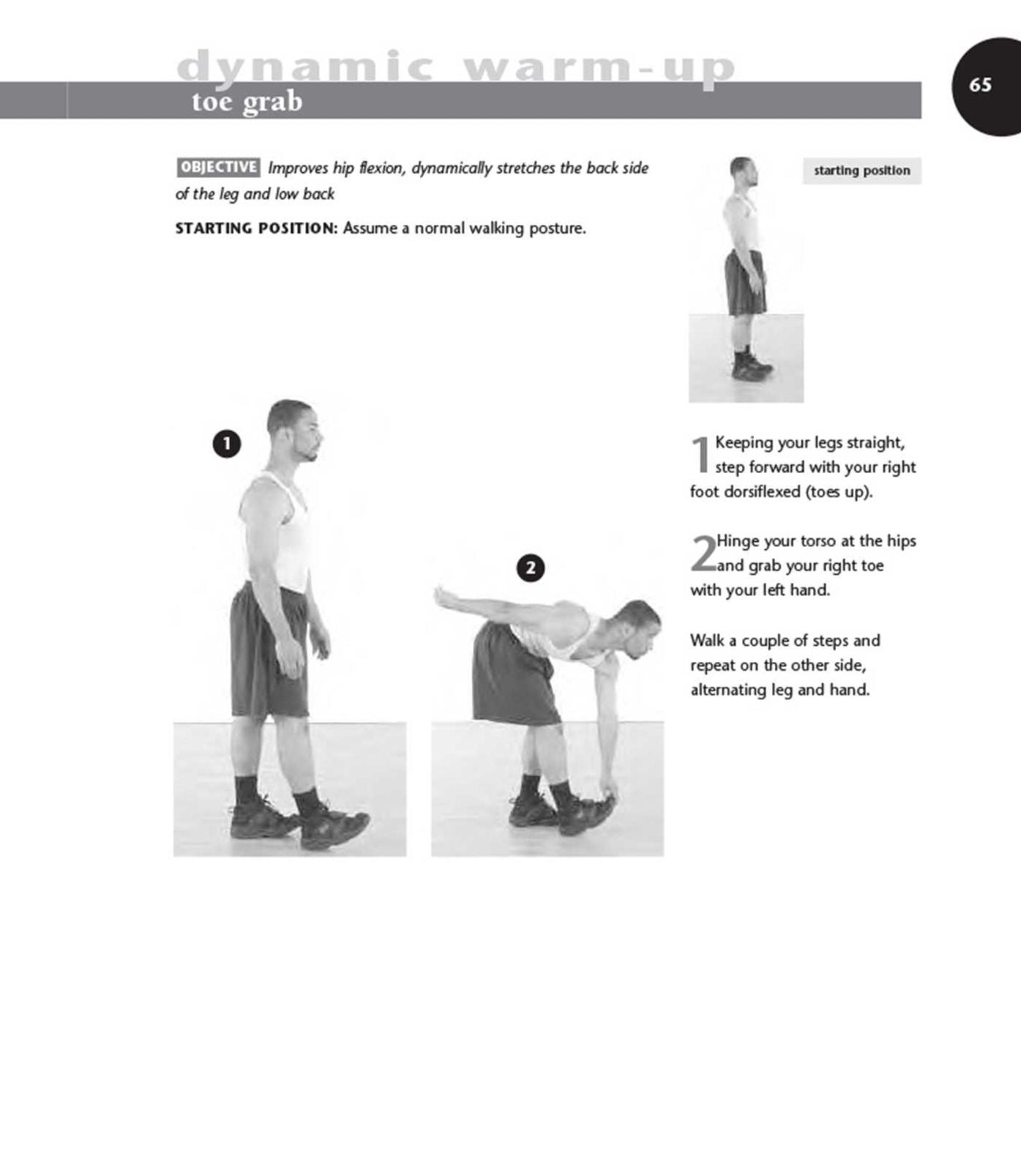 dynamic warm-up
toe grab

65

OBJECTIVE Improves hip flexion, dynamically stretches the back side of the leg and low back

STARTING POSITION: Assume a normal walking posture.

starting position

1

2

1 Keeping your legs straight, step forward with your right foot dorsiflexed (toes up).

2 Hinge your torso at the hips and grab your right toe with your left hand.

Walk a couple of steps and repeat on the other side, alternating leg and hand.