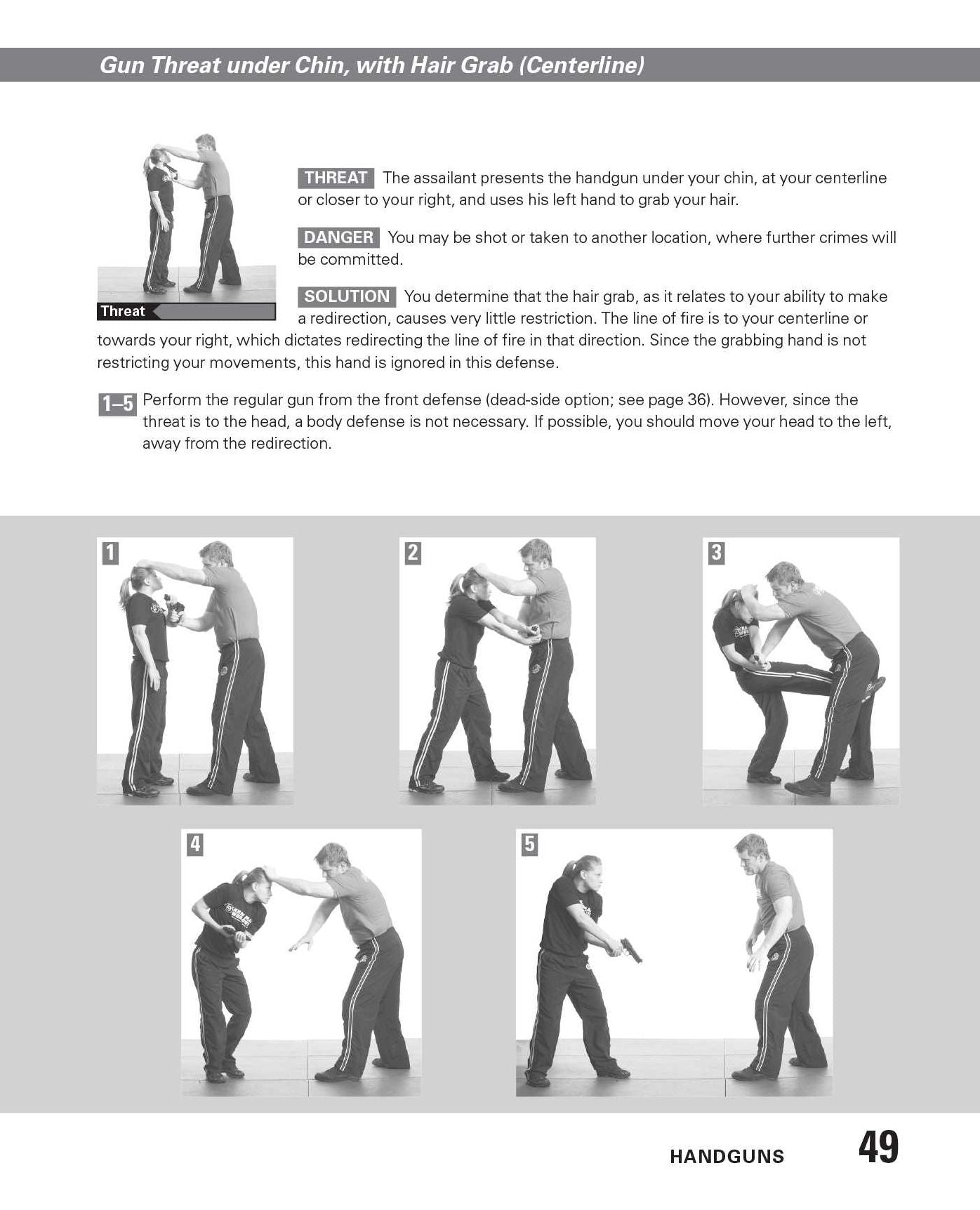 Gun Threat under Chin, with Hair Grab (Centerline)

Threat

THREAT The assailant presents the handgun under your chin, at your centerline or closer to your right, and uses his left hand to grab your hair.

DANGER You may be shot or taken to another location, where further crimes will be committed.

SOLUTION You determine that the hair grab, as it relates to your ability to make a redirection, causes very little restriction. The line of fire is to your centerline or towards your right, which dictates redirecting the line of fire in that direction. Since the grabbing hand is not restricting your movements, this hand is ignored in this defense.

1–5 Perform the regular gun from the front defense (dead-side option; see page 36). However, since the threat is to the head, a body defense is not necessary. If possible, you should move your head to the left, away from the redirection.

1

2

3

4

5

HANDGUNS 49