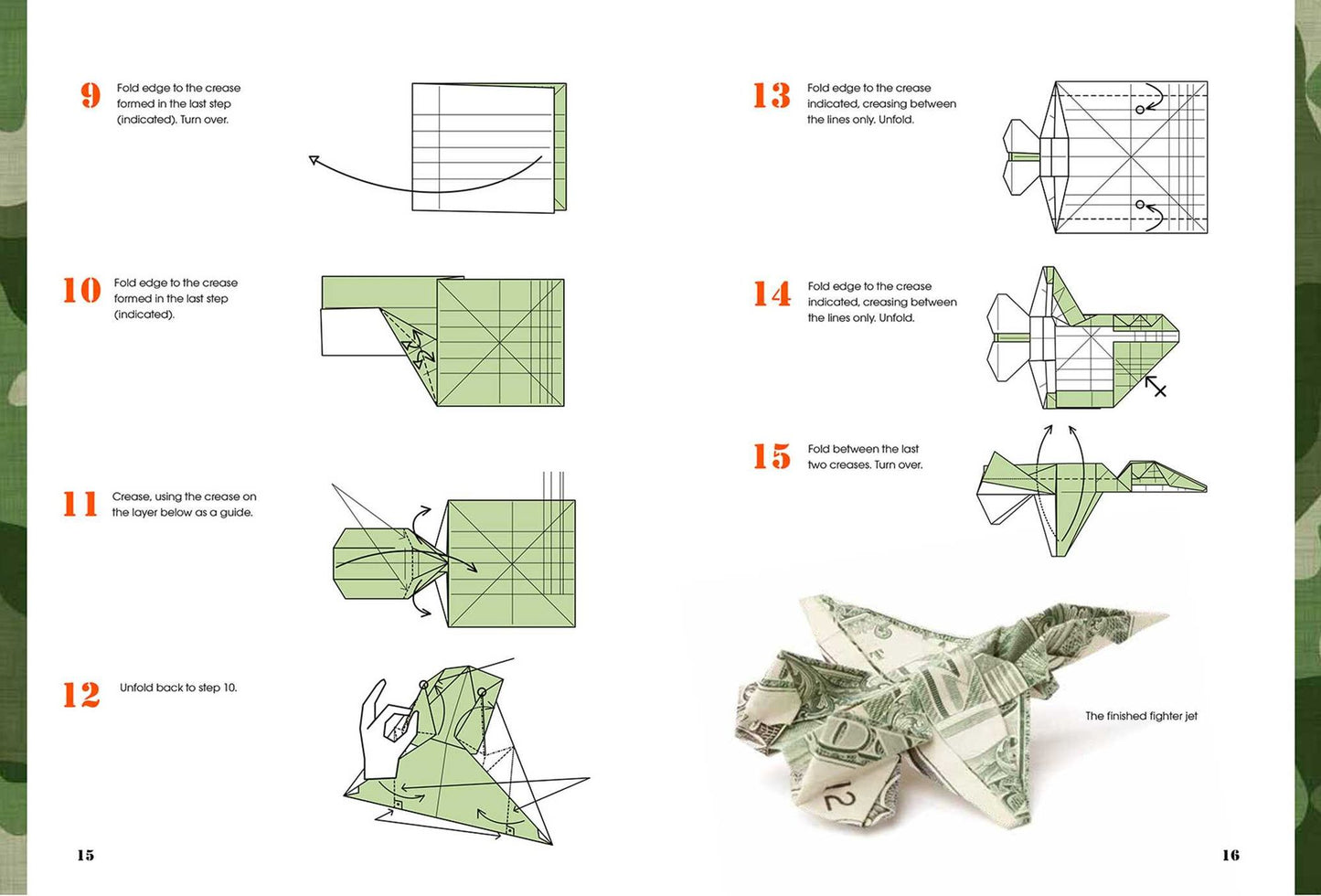 9
Fold edge to the crease formed in the last step (indicated). Turn over.

10
Fold edge to the crease formed in the last step (indicated).

11
Crease, using the crease on the layer below as a guide.

12
Unfold back to step 10.

15

13
Fold edge to the crease indicated, creasing between the lines only. Unfold.

14
Fold edge to the crease indicated, creasing between the lines only. Unfold.

15
Fold between the last two creases. Turn over.

The finished fighter jet

16