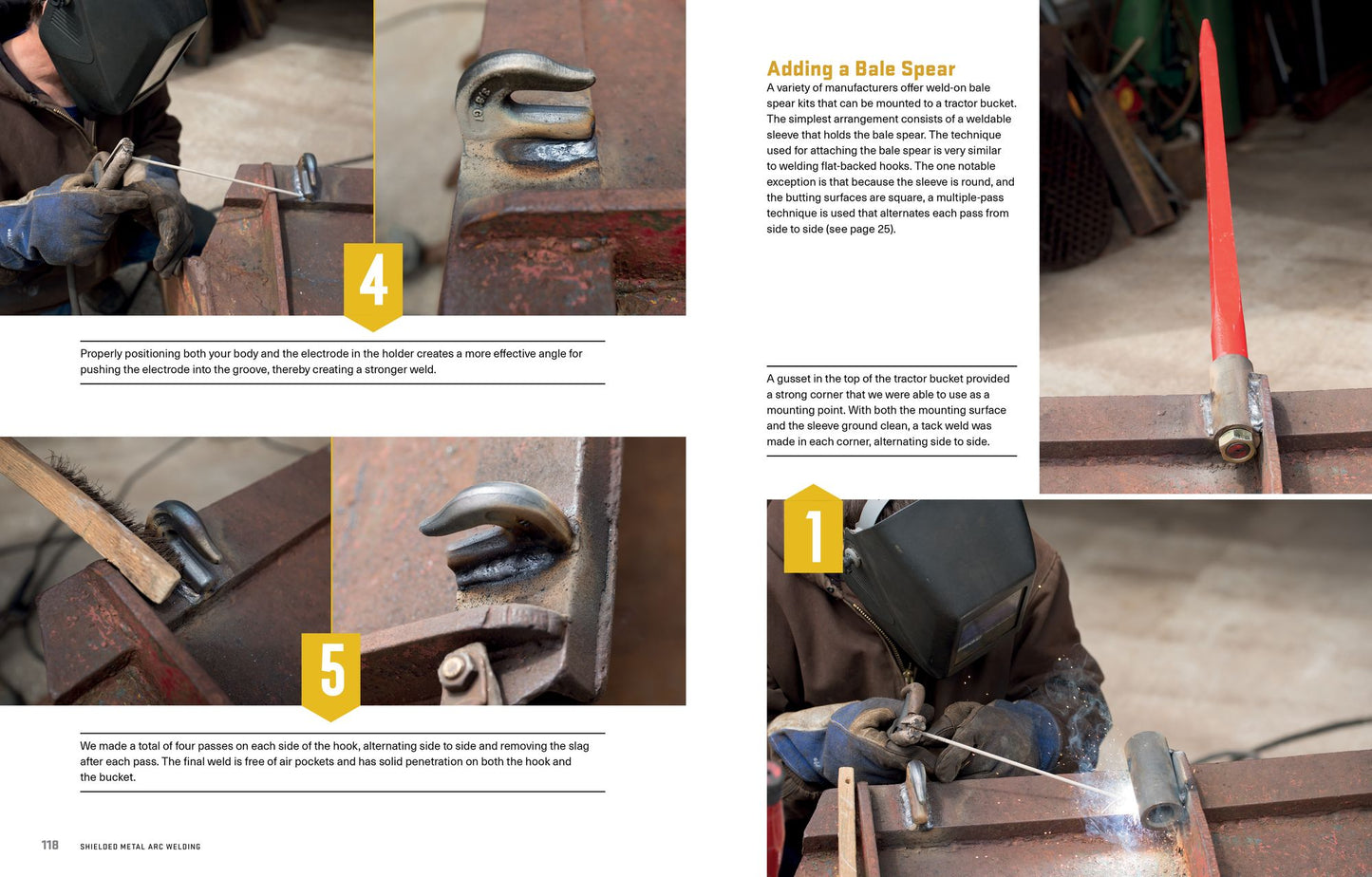 4

Properly positioning both your body and the electrode in the holder creates a more effective angle for pushing the electrode into the groove, thereby creating a stronger weld.

5

We made a total of four passes on each side of the hook, alternating side to side and removing the slag after each pass. The final weld is free of air pockets and has solid penetration on both the hook and the bucket.

118 SHIELDED METAL ARC WELDING

Adding a Bale Spear

A variety of manufacturers offer weld-on bale spear kits that can be mounted to a tractor bucket. The simplest arrangement consists of a weldable sleeve that holds the bale spear. The technique used for attaching the bale spear is very similar to welding flat-backed hooks. The one notable exception is that because the sleeve is round, and the butting surfaces are square, a multiple-pass technique is used that alternates each pass from side to side (see page 25).

A gusset in the top of the tractor bucket provided a strong corner that we were able to use as a mounting point. With both the mounting surface and the sleeve ground clean, a tack weld was made in each corner, alternating side to side.

1