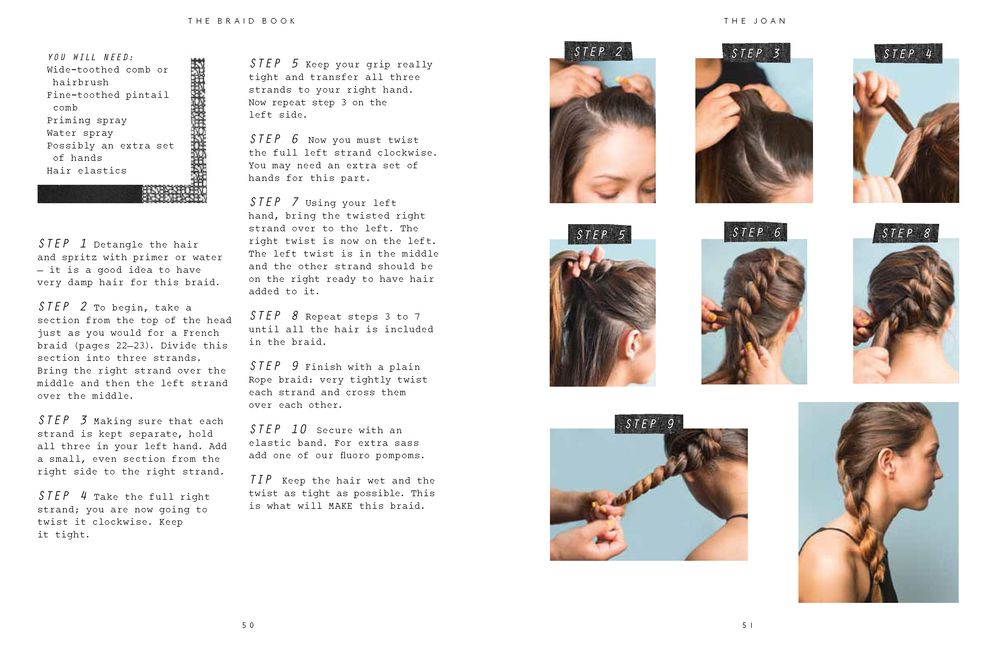 THE BRAID BOOK

YOU WILL NEED:
Wide-toothed comb or hairbrush
Fine-toothed pintail comb
Priming spray
Water spray
Possibly an extra set of hands
Hair elastics

STEP 1 Detangle the hair and spritz with primer or water – it is a good idea to have very damp hair for this braid.

STEP 2 To begin, take a section from the top of the head just as you would for a French braid (pages 22–23). Divide this section into three strands. Bring the right strand over the middle and then the left strand over the middle.

STEP 3 Making sure that each strand is kept separate, hold all three in your left hand. Add a small, even section from the right side to the right strand.

STEP 4 Take the full right strand; you are now going to twist it clockwise. Keep it tight.

STEP 5 Keep your grip really tight and transfer all three strands to your right hand. Now repeat step 3 on the left side.

STEP 6 Now you must twist the full left strand clockwise. You may need an extra set of hands for this part.

STEP 7 Using your left hand, bring the twisted right strand over to the left. The right twist is now on the left. The left twist is in the middle and the other strand should be on the right ready to have hair added to it.

STEP 8 Repeat steps 3 to 7 until all the hair is included in the braid.

STEP 9 Finish with a plain Rope braid: very tightly twist each strand and cross them over each other.

STEP 10 Secure with an elastic band. For extra sass add one of our fluoro pompoms.

TIP Keep the hair wet and the twist as tight as possible. This is what will MAKE this braid.

50

THE JOAN

STEP 2

STEP 3

STEP 4

STEP 5

STEP 6

STEP 8

STEP 9

51