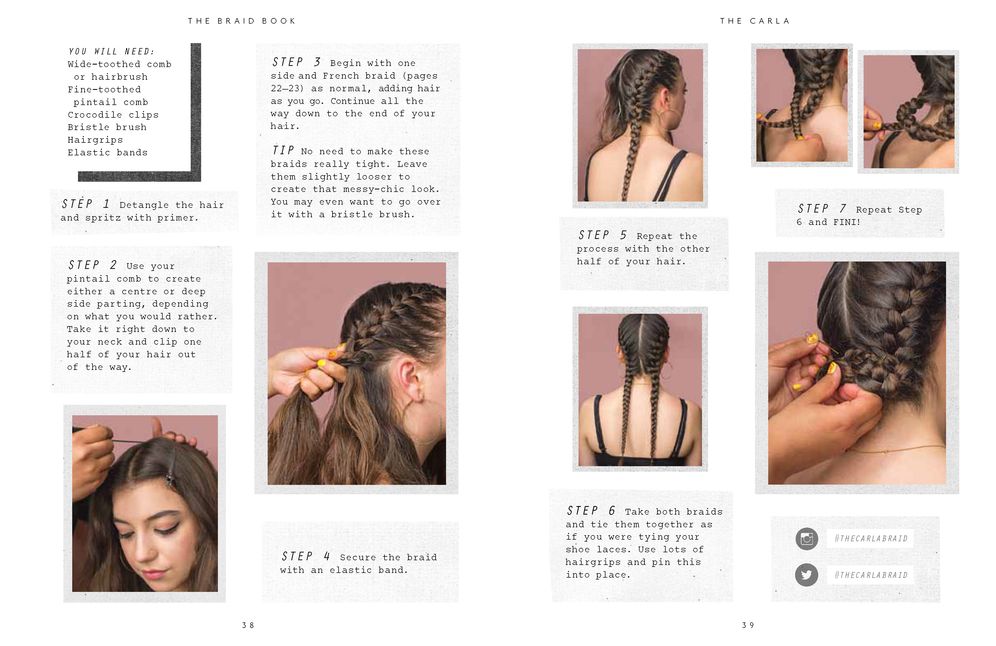 THE BRAID BOOK

YOU WILL NEED:
Wide-toothed comb or hairbrush
Fine-toothed pintail comb
Crocodile clips
Bristle brush
Hairgrips
Elastic bands

STEP 1 Detangle the hair and spritz with primer.

STEP 2 Use your pintail comb to create either a centre or deep side parting, depending on what you would rather. Take it right down to your neck and clip one half of your hair out of the way.

STEP 3 Begin with one side and French braid (pages 22–23) as normal, adding hair as you go. Continue all the way down to the end of your hair.

TIP No need to make these braids really tight. Leave them slightly looser to create that messy-chic look. You may even want to go over it with a bristle brush.

STEP 4 Secure the braid with an elastic band.

38

THE CARLA

STEP 5 Repeat the process with the other half of your hair.

STEP 6 Take both braids and tie them together as if you were tying your shoe laces. Use lots of hairgrips and pin this into place.

STEP 7 Repeat Step 6 and FINI!

@THECARLABRAID

@THECARLABRAID

39