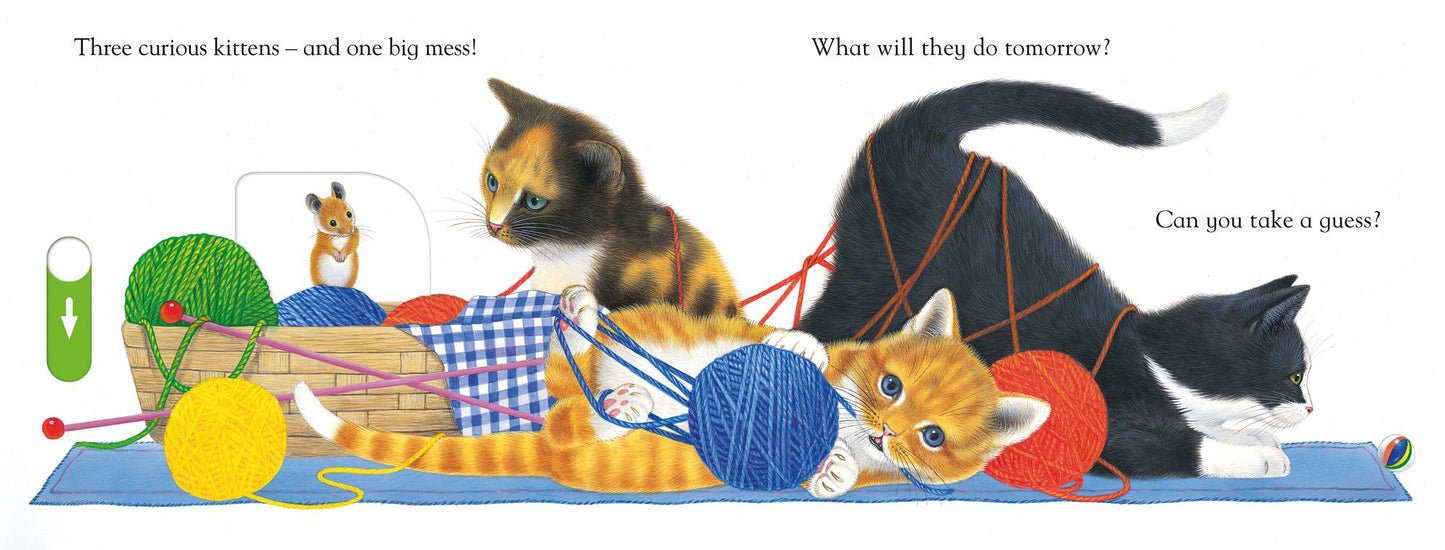 Three curious kittens – and one big mess!

What will they do tomorrow?

Can you take a guess?