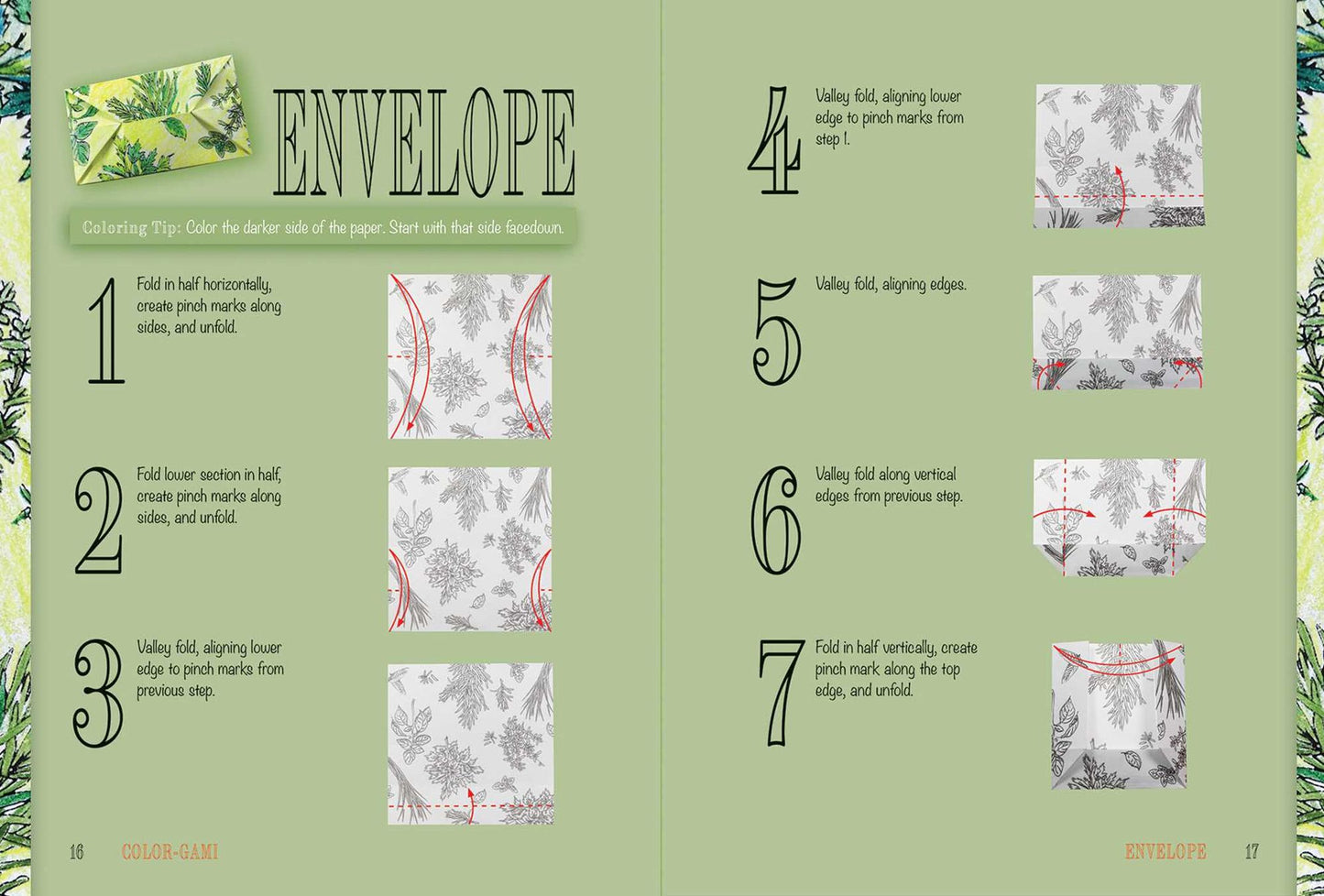 ENVELOPE

Coloring Tip: Color the darker side of the paper. Start with that side facedown.

1 Fold in half horizontally, create pinch marks along sides, and unfold.

2 Fold lower section in half, create pinch marks along sides, and unfold.

3 Valley fold, aligning lower edge to pinch marks from previous step.

16 COLOR-GAMI

4 Valley fold, aligning lower edge to pinch marks from step 1.

5 Valley fold, aligning edges.

6 Valley fold along vertical edges from previous step.

7 Fold in half vertically, create pinch mark along the top edge, and unfold.

ENVELOPE 17