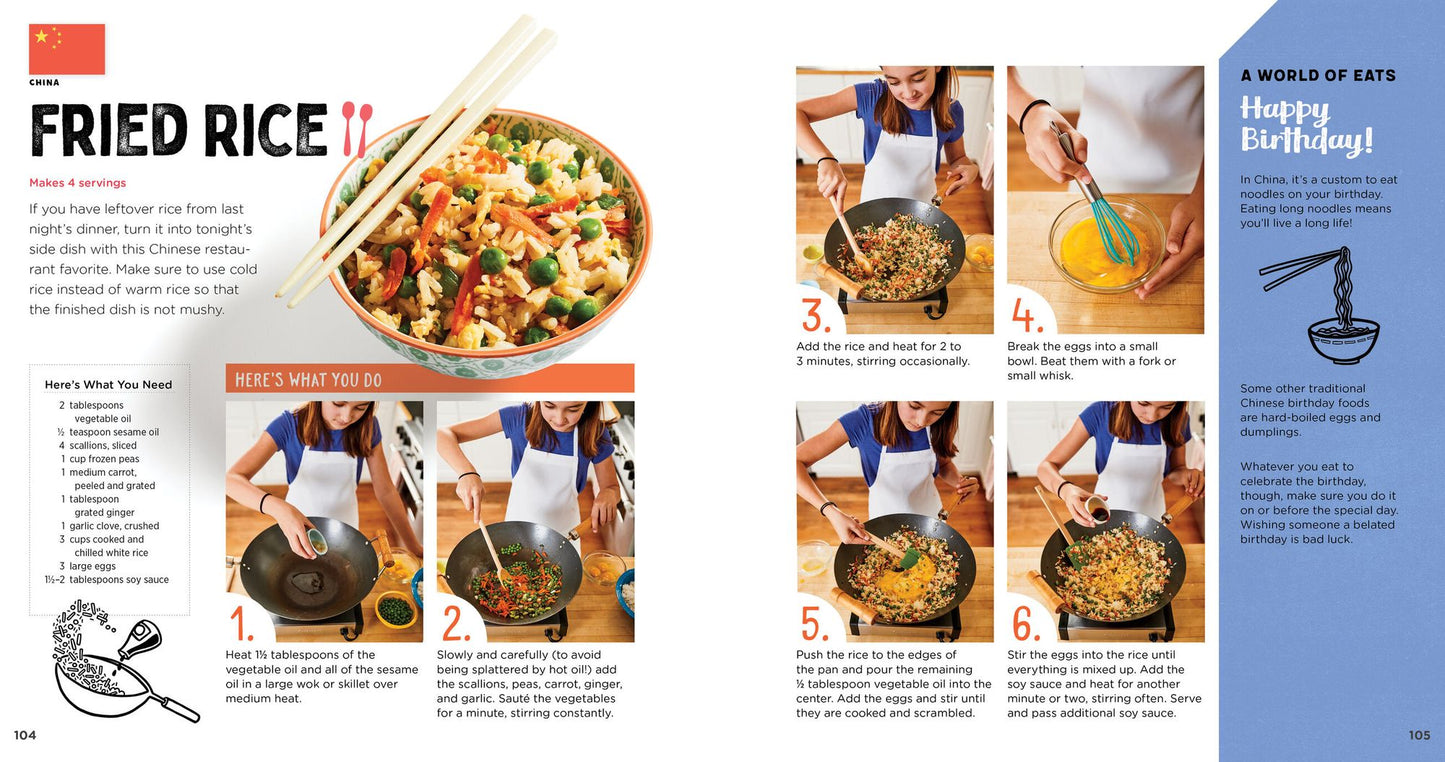 CHINA

FRIED RICE

Makes 4 servings

If you have leftover rice from last night's dinner, turn it into tonight's side dish with this Chinese restaurant favorite. Make sure to use cold rice instead of warm rice so that the finished dish is not mushy.

Here's What You Need

2 tablespoons vegetable oil
½ teaspoon sesame oil
4 scallions, sliced
1 cup frozen peas
1 medium carrot, peeled and grated
1 tablespoon grated ginger
1 garlic clove, crushed
3 cups cooked and chilled white rice
3 large eggs
1½–2 tablespoons soy sauce

HERE'S WHAT YOU DO

1. Heat 1½ tablespoons of the vegetable oil and all of the sesame oil in a large wok or skillet over medium heat.

2. Slowly and carefully (to avoid being splattered by hot oil!) add the scallions, peas, carrot, ginger, and garlic. Sauté the vegetables for a minute, stirring constantly.

104

3. Add the rice and heat for 2 to 3 minutes, stirring occasionally.

4. Break the eggs into a small bowl. Beat them with a fork or small whisk.

5. Push the rice to the edges of the pan and pour the remaining ½ tablespoon vegetable oil into the center. Add the eggs and stir until they are cooked and scrambled.

6. Stir the eggs into the rice until everything is mixed up. Add the soy sauce and heat for another minute or two, stirring often. Serve and pass additional soy sauce.

A WORLD OF EATS

Happy Birthday!

In China, it's a custom to eat noodles on your birthday. Eating long noodles means you'll live a long life!

Some other traditional Chinese birthday foods are hard-boiled eggs and dumplings.

Whatever you eat to celebrate the birthday, though, make sure you do it on or before the special day. Wishing someone a belated birthday is bad luck.

105