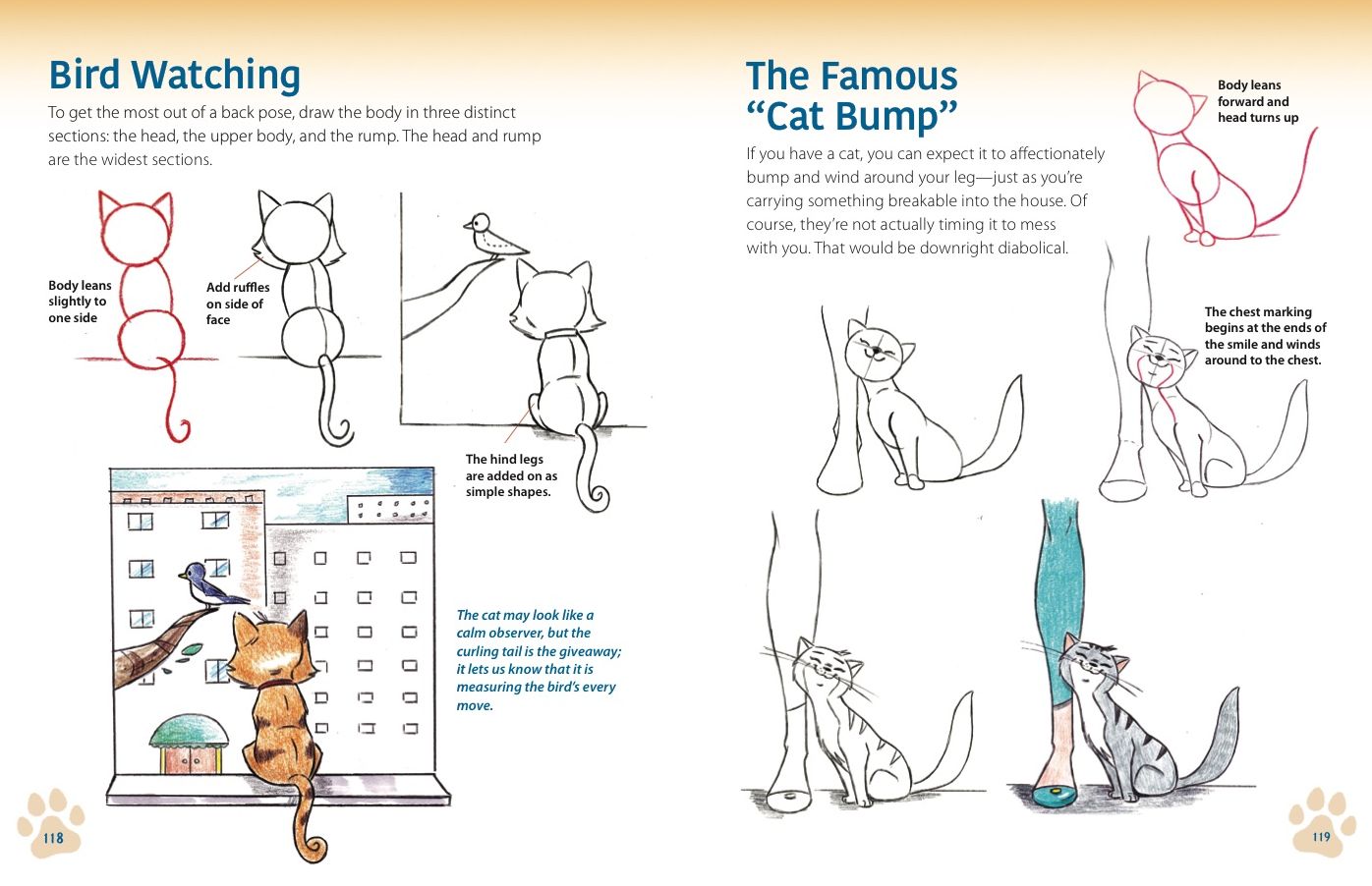 Bird Watching

To get the most out of a back pose, draw the body in three distinct sections: the head, the upper body, and the rump. The head and rump are the widest sections.

Body leans slightly to one side

Add ruffles on side of face

The hind legs are added on as simple shapes.

The cat may look like a calm observer, but the curling tail is the giveaway; it lets us know that it is measuring the bird's every move.

118

The Famous "Cat Bump"

If you have a cat, you can expect it to affectionately bump and wind around your leg—just as you're carrying something breakable into the house. Of course, they're not actually timing it to mess with you. That would be downright diabolical.

Body leans forward and head turns up

The chest marking begins at the ends of the smile and winds around to the chest.

119