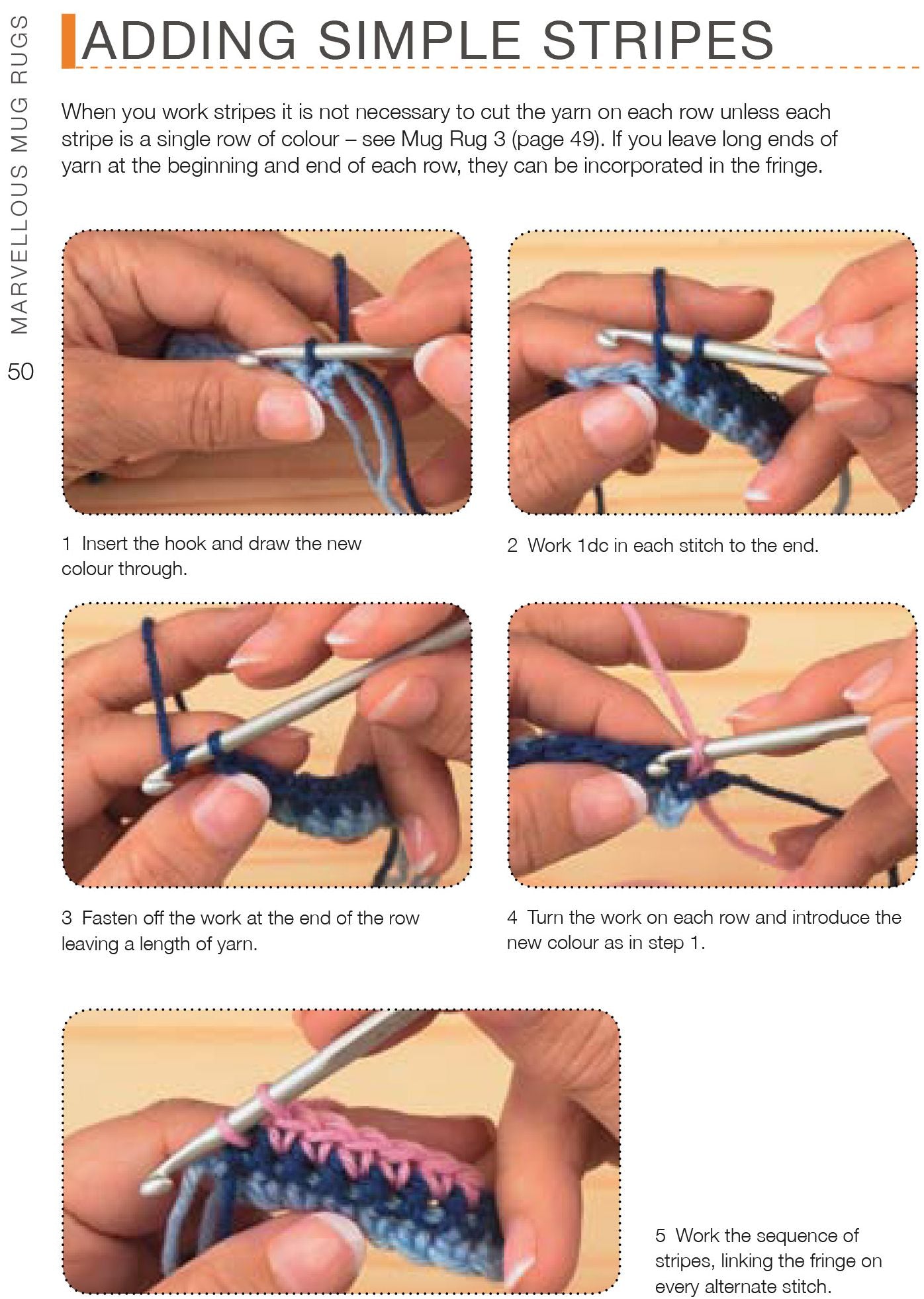 MARVELLOUS MUG RUGS

50

ADDING SIMPLE STRIPES

When you work stripes it is not necessary to cut the yarn on each row unless each stripe is a single row of colour – see Mug Rug 3 (page 49). If you leave long ends of yarn at the beginning and end of each row, they can be incorporated in the fringe.

1 Insert the hook and draw the new colour through.

2 Work 1dc in each stitch to the end.

3 Fasten off the work at the end of the row leaving a length of yarn.

4 Turn the work on each row and introduce the new colour as in step 1.

5 Work the sequence of stripes, linking the fringe on every alternate stitch.