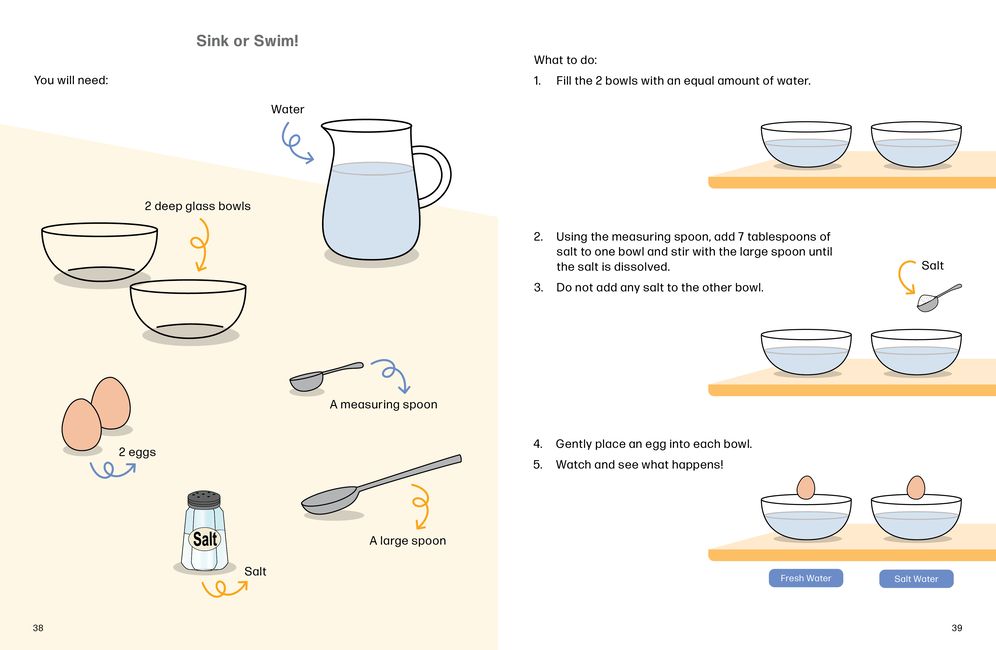 Sink or Swim!

You will need:

Water

2 deep glass bowls

A measuring spoon

2 eggs

A large spoon

Salt

Salt

38

What to do:

1. Fill the 2 bowls with an equal amount of water.

2. Using the measuring spoon, add 7 tablespoons of salt to one bowl and stir with the large spoon until the salt is dissolved.

3. Do not add any salt to the other bowl.

Salt

4. Gently place an egg into each bowl.

5. Watch and see what happens!

Fresh Water

Salt Water

39